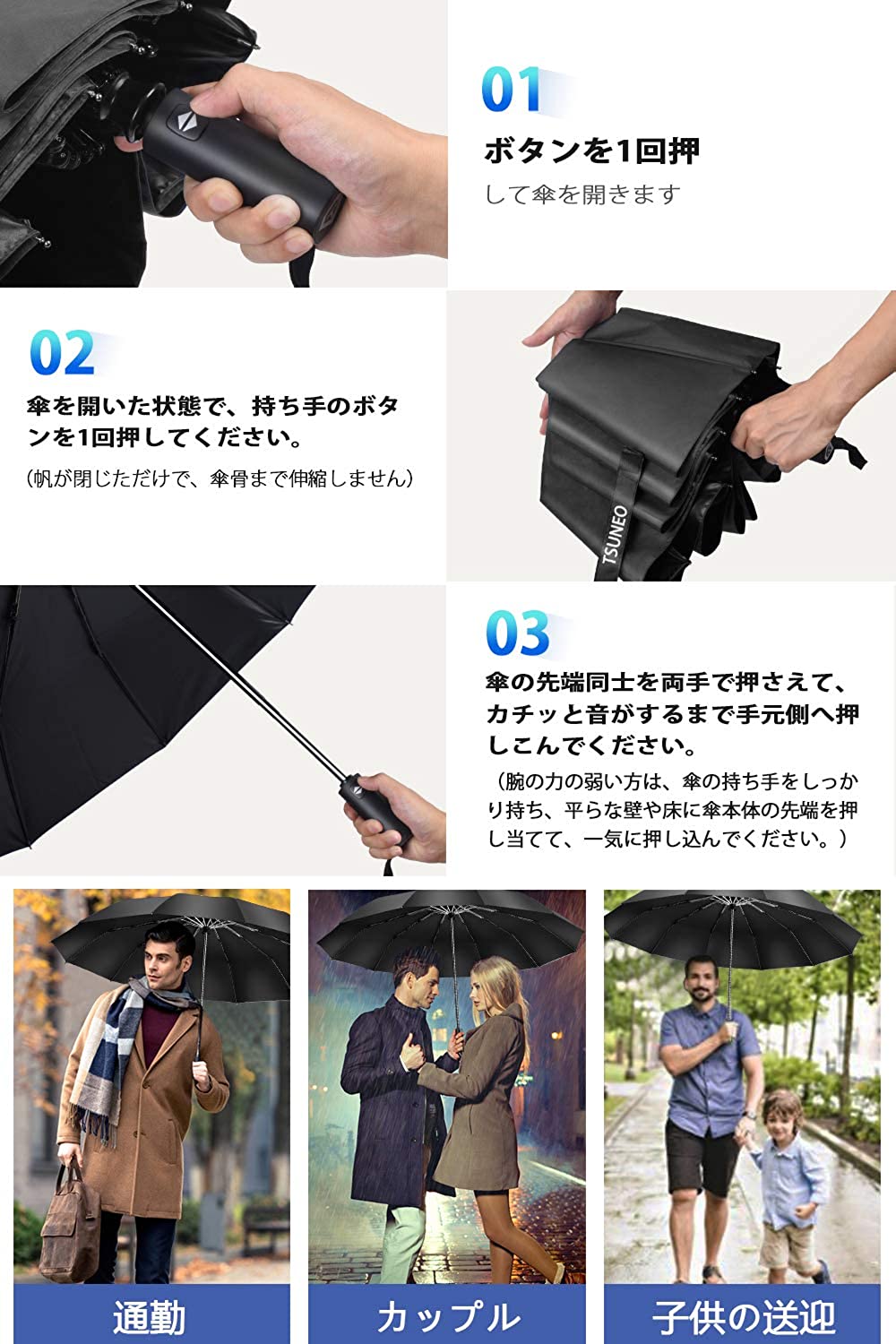 01

ボタンを1回押

して傘を開きます

02

傘を開いた状態で、持ち手のボタンを1回押してください。

（帆が閉じただけで、傘骨まで伸縮しません）

TSUNEO

03

傘の先端同士を両手で押さえて、カチッと音がするまで手元側へ押しこんでください。

（腕の力の弱い方は、傘の持ち手をしっかり持ち、平らな壁や床に傘本体の先端を押し当てて、一気に押し込んでください。）

通勤

カップル

子供の送迎